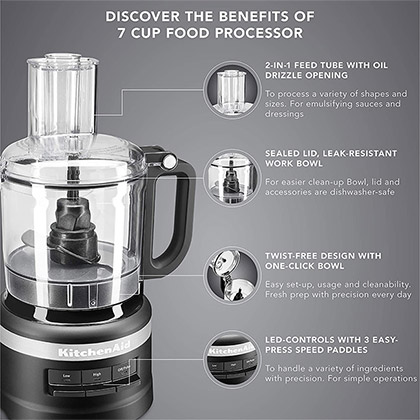 DISCOVER THE BENEFITS OF 7 CUP FOOD PROCESSOR

2-IN-1 FEED TUBE WITH OIL DRIZZLE OPENING

To process a variety of shapes and sizes. For emulsifying sauces and dressings

SEALED LID, LEAK-RESISTANT WORK BOWL

For easier clean-up Bowl, lid and accessories are dishwasher-safe

TWIST-FREE DESIGN WITH ONE-CLICK BOWL

Easy set-up, usage and cleanability. Fresh prep with precision every day

LED-CONTROLS WITH 3 EASY-PRESS SPEED PADDLES

To handle a variety of ingredients with precision. For simple operations

KitchenAid

Low

High

Off/Pulse

KitchenAid