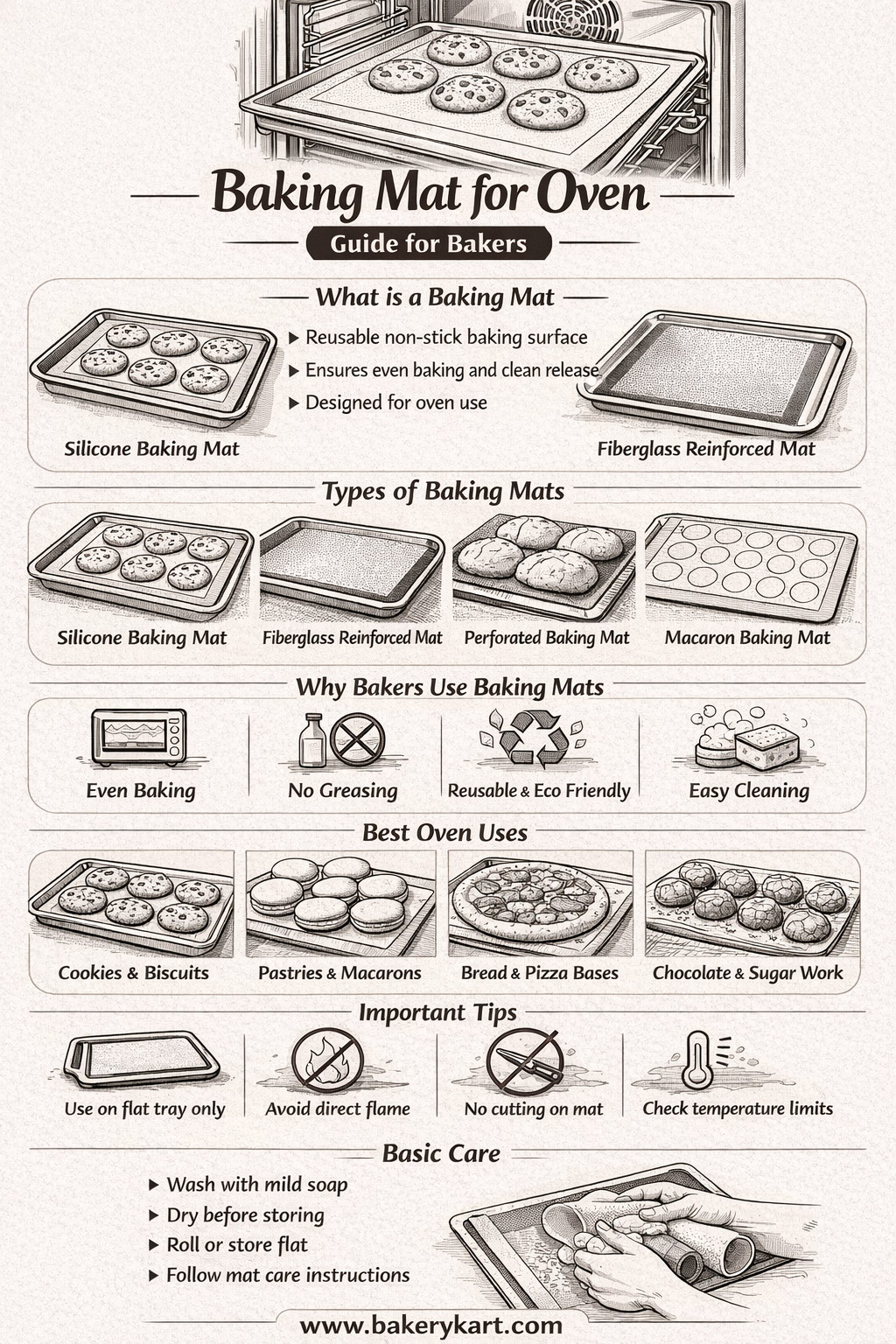 Baking Mat for Oven

Guide for Bakers

What is a Baking Mat

▸ Reusable non-stick baking surface
▸ Ensures even baking and clean release
▸ Designed for oven use

Silicone Baking Mat

Fiberglass Reinforced Mat

Types of Baking Mats

Silicone Baking Mat

Fiberglass Reinforced Mat

Perforated Baking Mat

Macaron Baking Mat

Why Bakers Use Baking Mats

Even Baking

No Greasing

Reusable & Eco Friendly

Easy Cleaning

Best Oven Uses

Cookies & Biscuits

Pastries & Macarons

Bread & Pizza Bases

Chocolate & Sugar Work

Important Tips

Use on flat tray only

Avoid direct flame

No cutting on mat

Check temperature limits

Basic Care

▸ Wash with mild soap
▸ Dry before storing
▸ Roll or store flat
▸ Follow mat care instructions

www.bakerykart.com